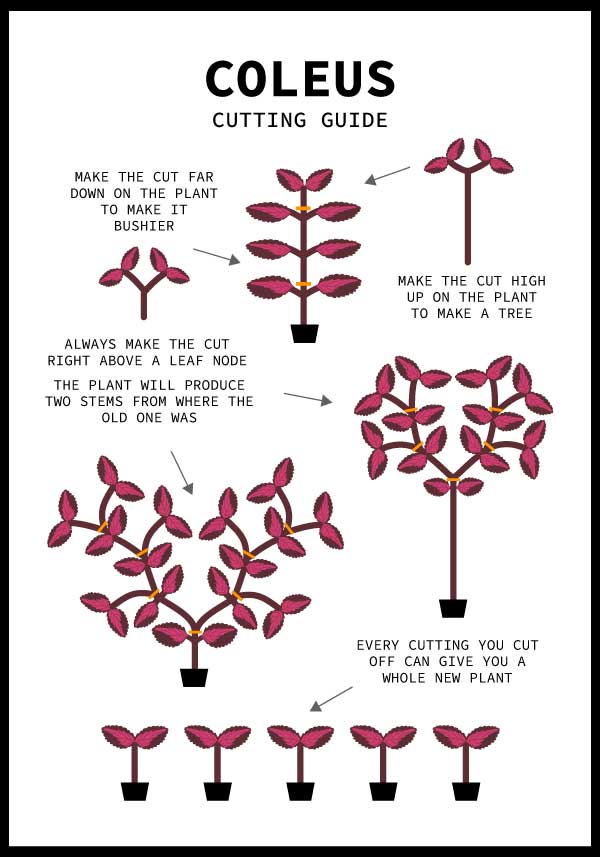 COLEUS
CUTTING GUIDE

MAKE THE CUT FAR DOWN ON THE PLANT TO MAKE IT BUSHIER

MAKE THE CUT HIGH UP ON THE PLANT TO MAKE A TREE

ALWAYS MAKE THE CUT RIGHT ABOVE A LEAF NODE

THE PLANT WILL PRODUCE TWO STEMS FROM WHERE THE OLD ONE WAS

EVERY CUTTING YOU CUT OFF CAN GIVE YOU A WHOLE NEW PLANT